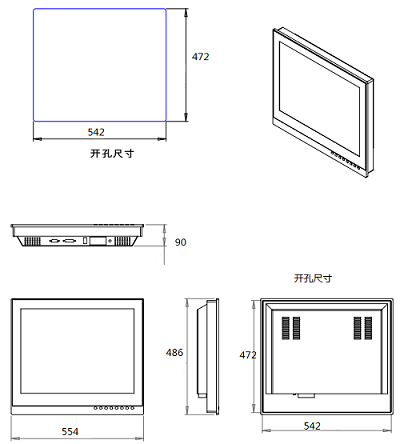 472

542

开孔尺寸

90

开孔尺寸

486

472

554

542